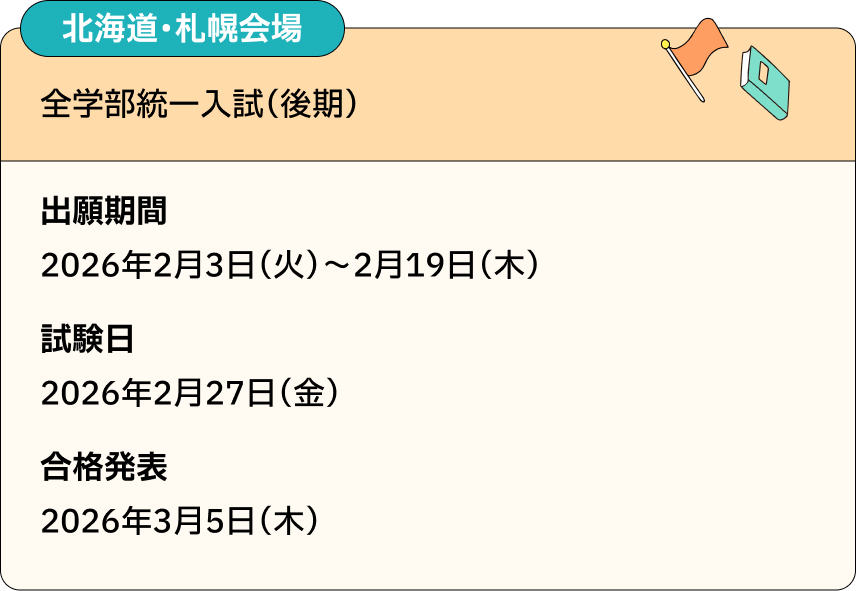 北海道・札幌会場

全学部統一入試（後期）

出願期間

2026年2月3日（火）～2月19日（木）

試験日

2026年2月27日（金）

合格発表

2026年3月5日（木）